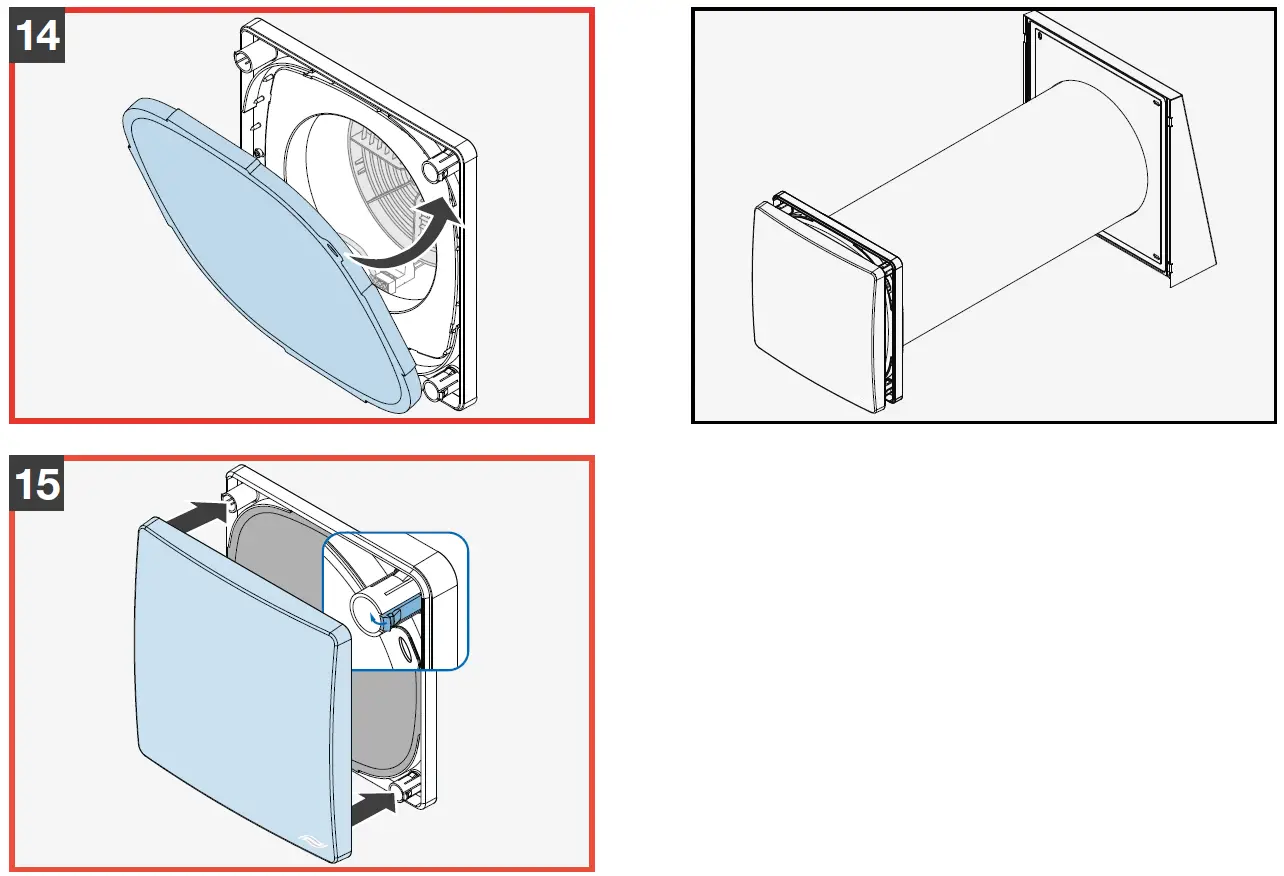 14

15