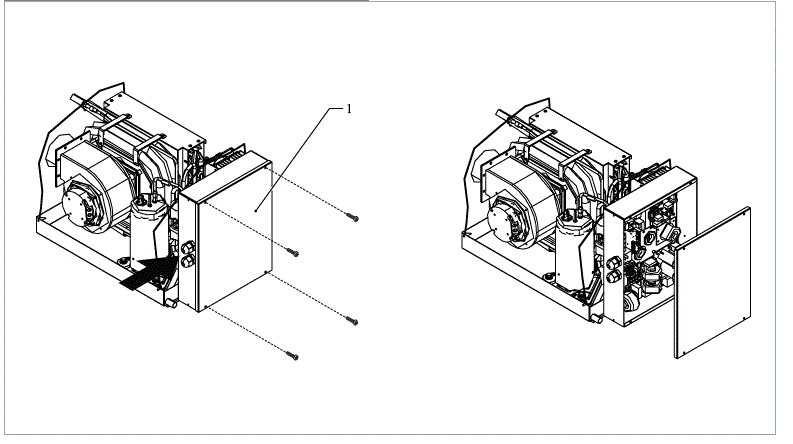 1