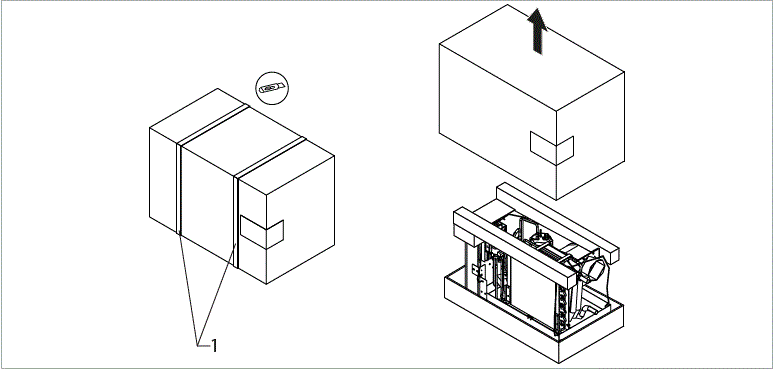 1