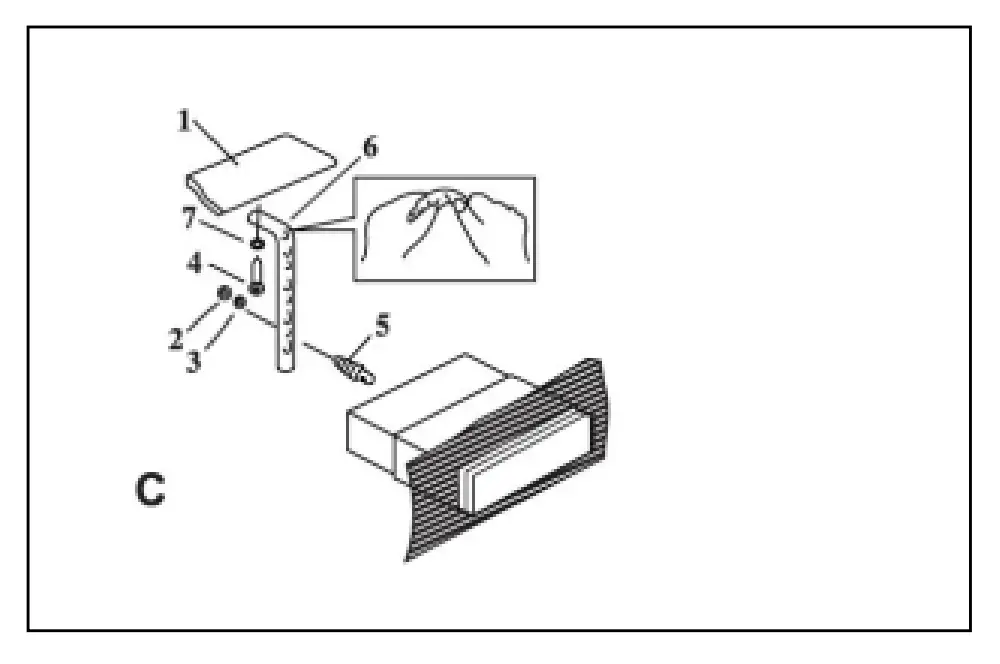 1
6
7
4
2
3
5
C