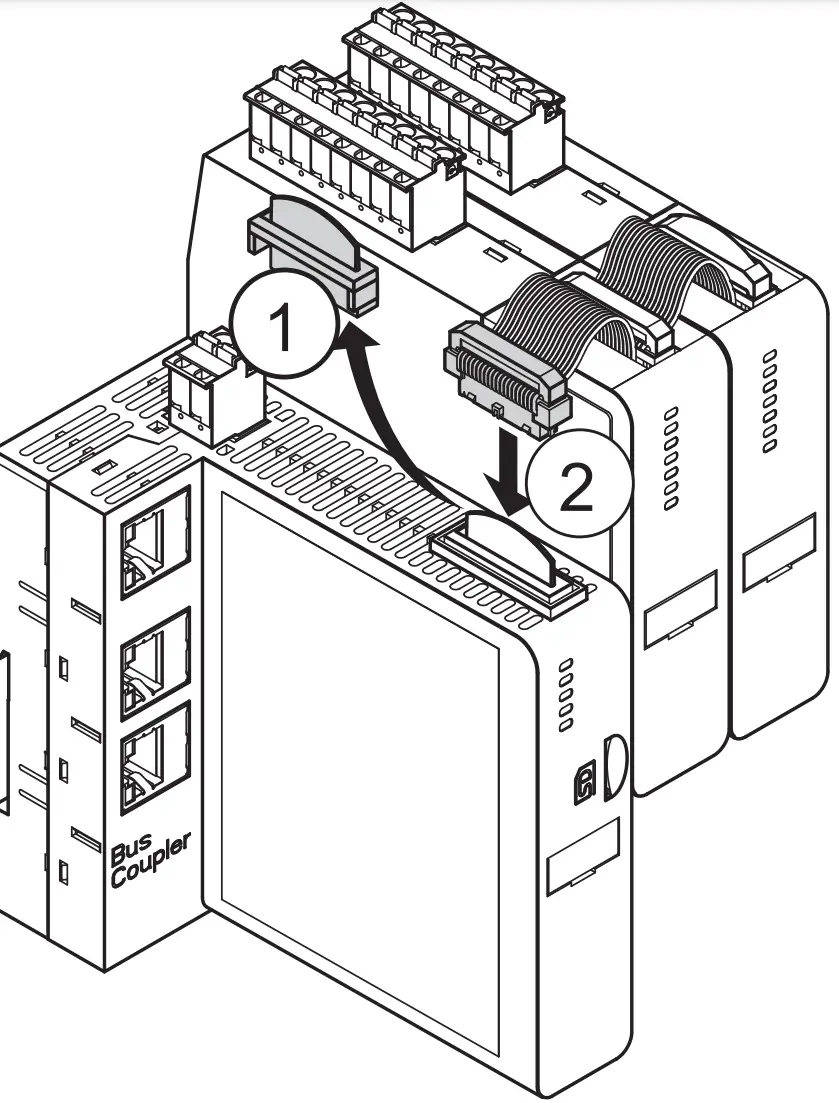 1
2
Bus Coupler