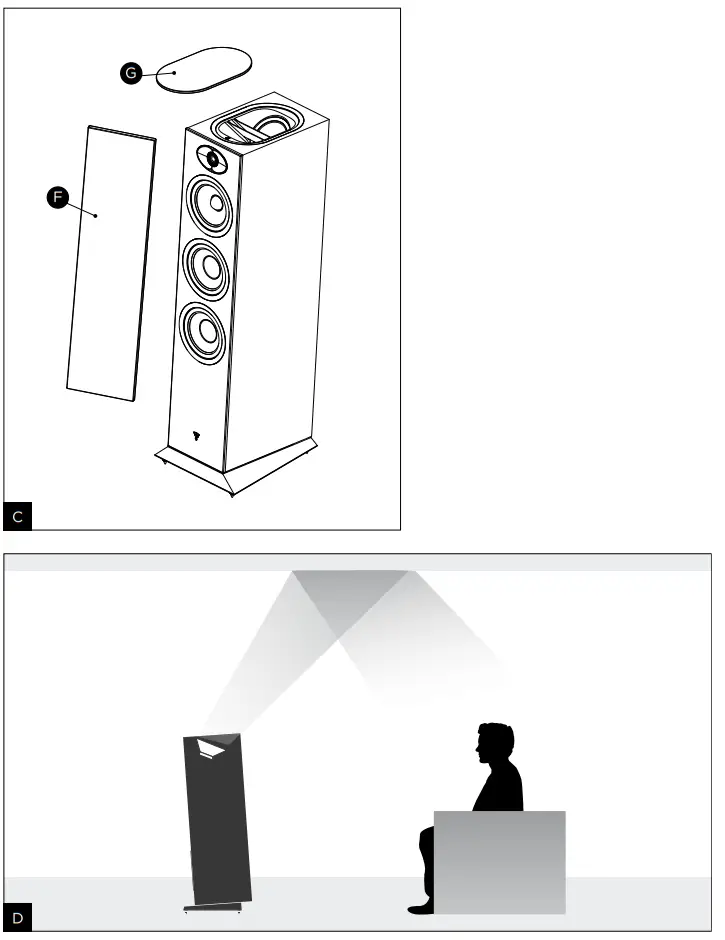 G

F

C

D