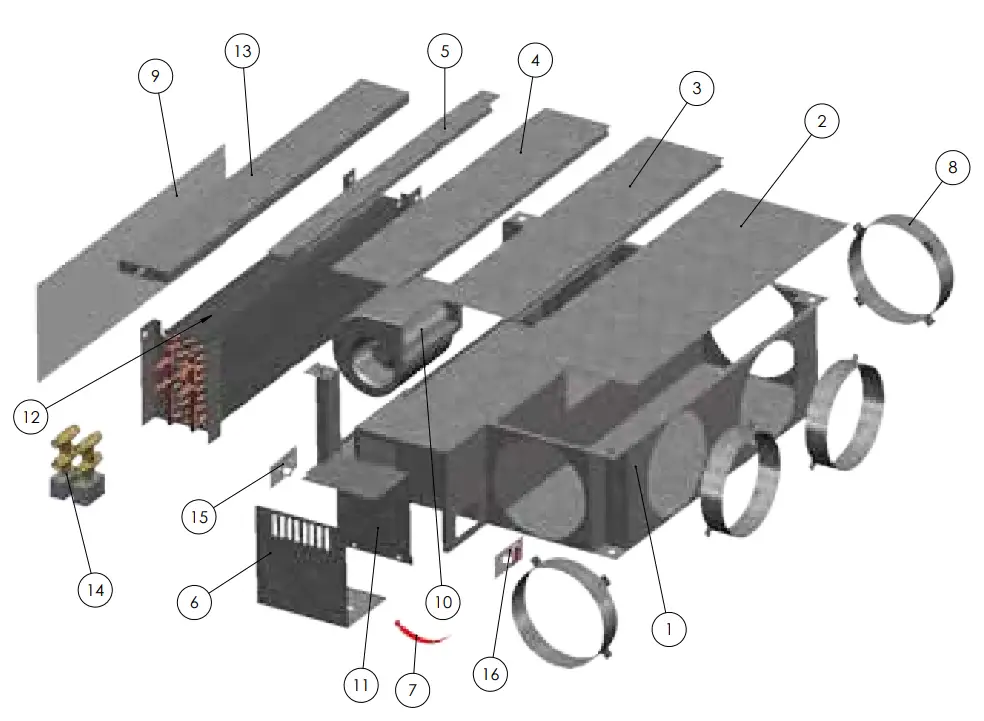 9
13
5
4
3
2
8
12
14
15
6
10
11
7
16
1