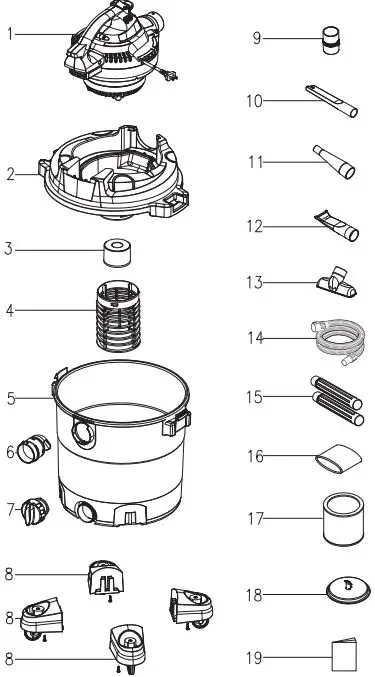 1
2
3
4
5
6
7
8
8
8
9
10
11
12
13
14
15
16
17
18
19