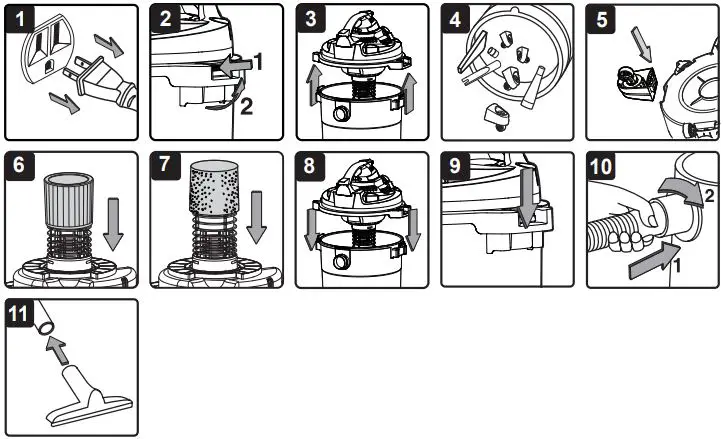 1
2
1
2
3
4
5
6
7
8
9
10
2
1
11