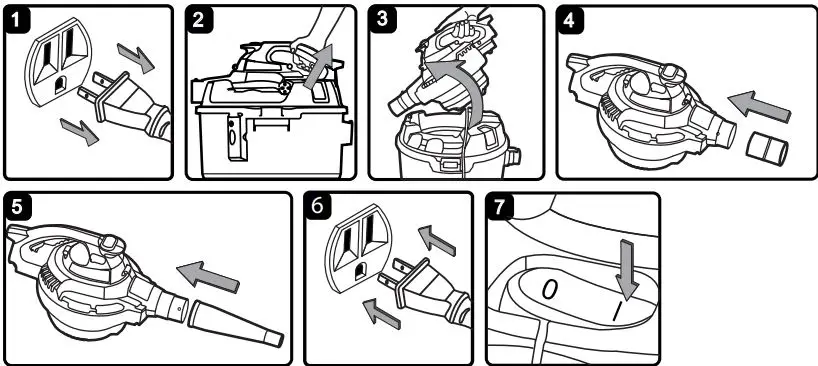 1

2

3

4

5

6

7

0 I