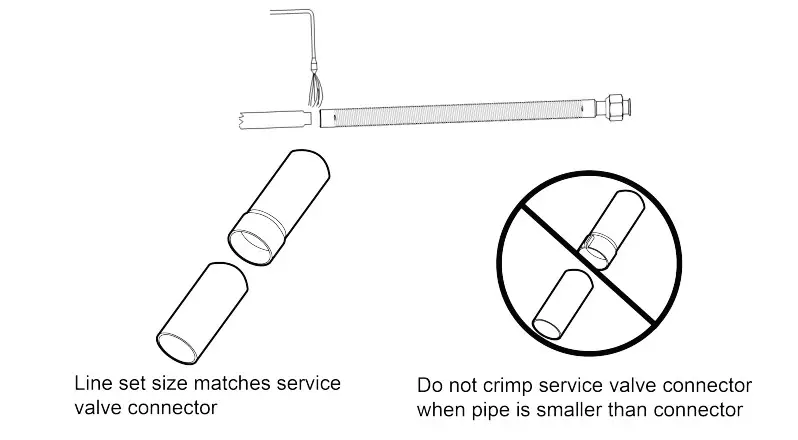 Line set size matches service valve connector

Do not crimp service valve connector when pipe is smaller than connector