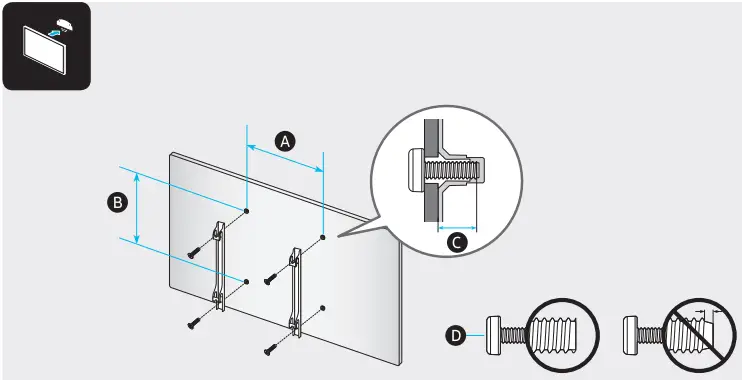 A
B
C
D