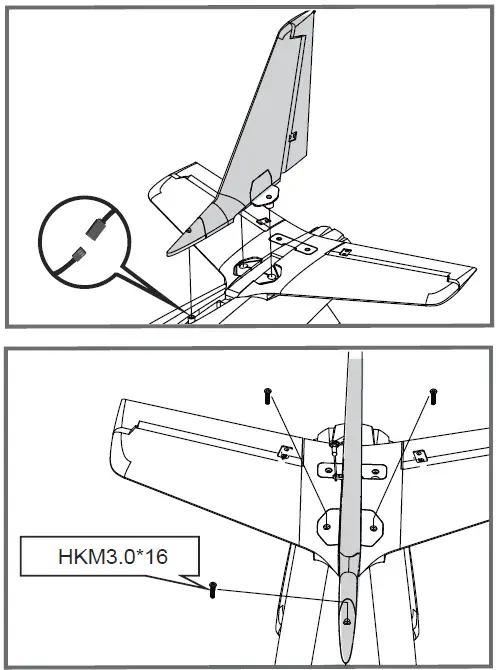 HKM3.0*16