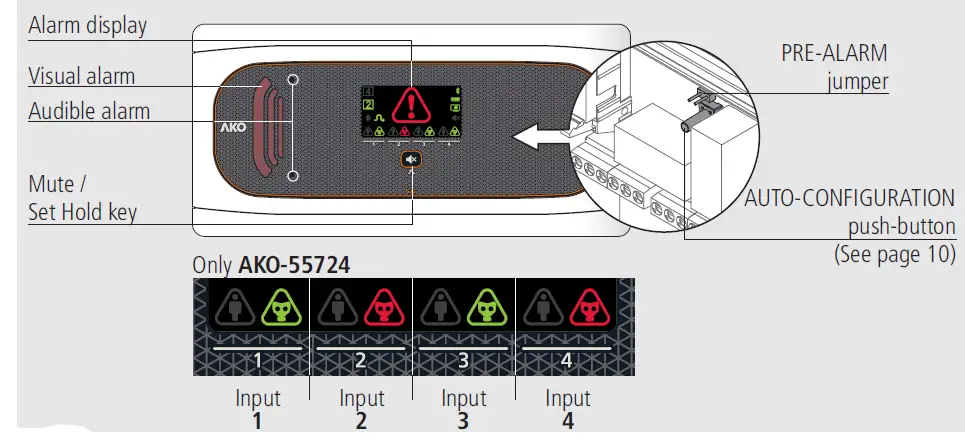 Alarm display

Visual alarm

Audible alarm

Mute /
Set Hold key

AKO

PRE-ALARM
jumper

AUTO-CONFIGURATION
push-button
(See page 10)

Only **AKO-55724**

1

2

3

4

Input
**1**

Input
**2**

Input
**3**

Input
**4**