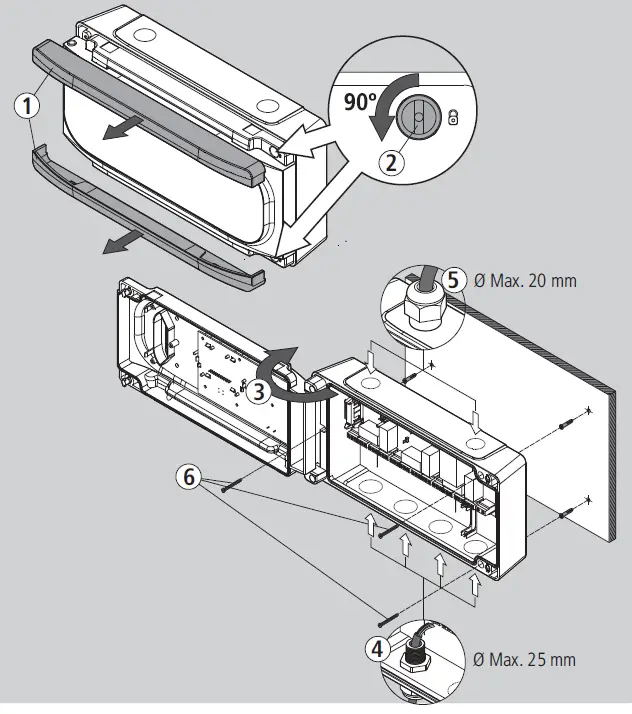 1

90°

2

5 Ø Max. 20 mm

3

6

4 Ø Max. 25 mm