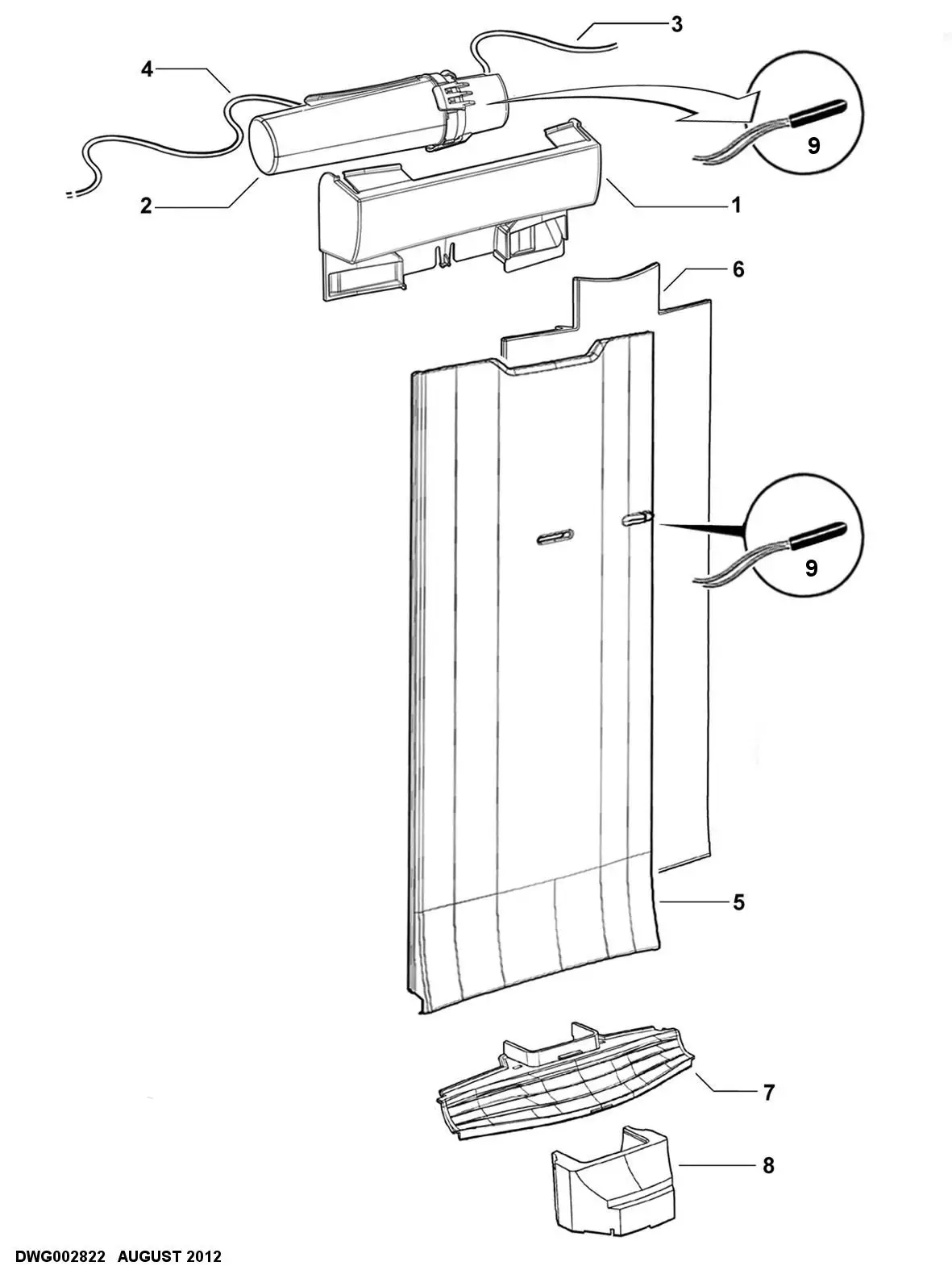 3
4
9
2
1
6
9
5
7
8
DWG002822 AUGUST 2012