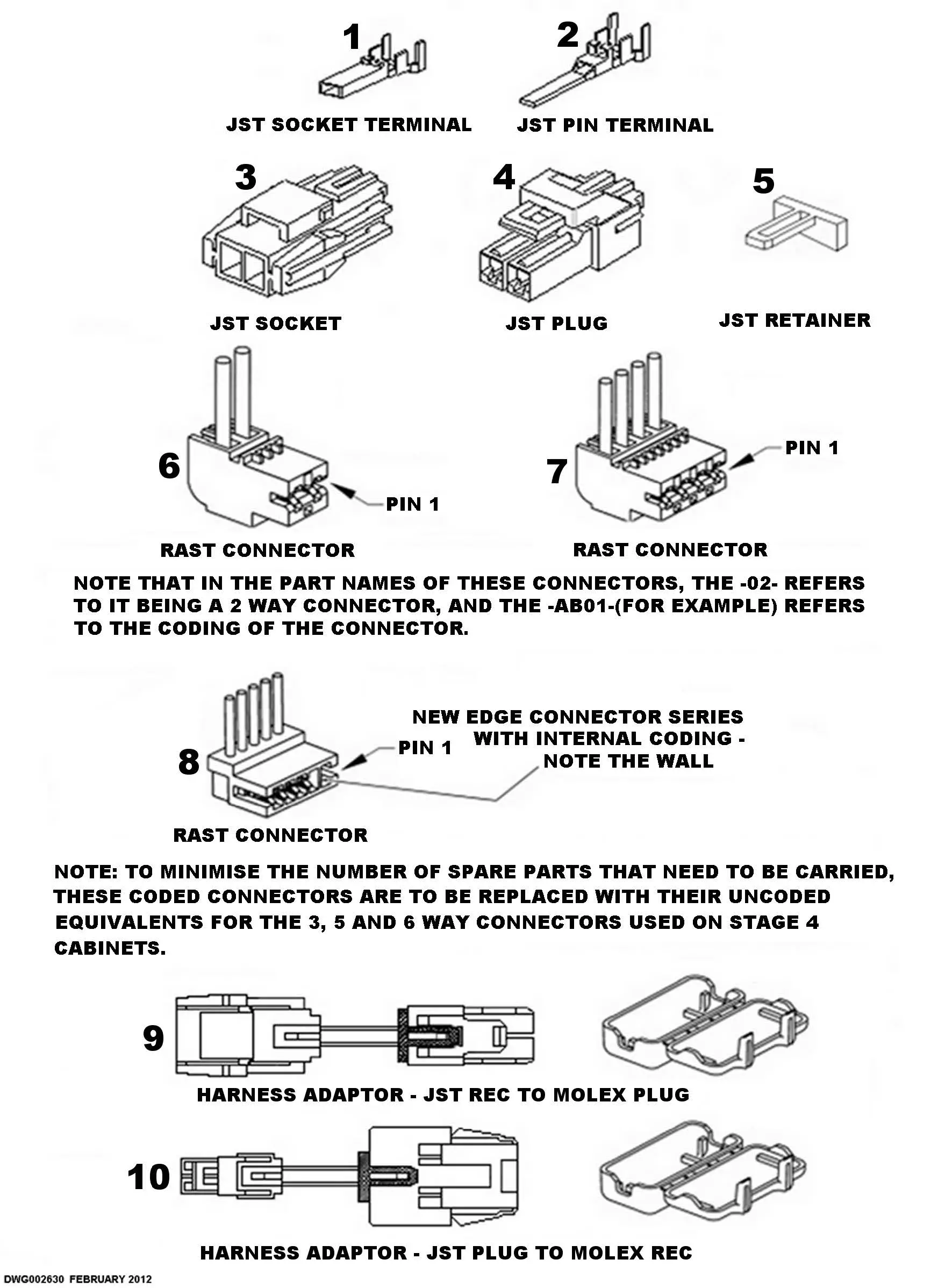 1

JST SOCKET TERMINAL

2

JST PIN TERMINAL

3

JST SOCKET

4

JST PLUG

5

JST RETAINER

6

PIN 1

RAST CONNECTOR

7

PIN 1

RAST CONNECTOR

NOTE THAT IN THE PART NAMES OF THESE CONNECTORS, THE -02- REFERS TO IT BEING A 2 WAY CONNECTOR, AND THE -AB01-(FOR EXAMPLE) REFERS TO THE CODING OF THE CONNECTOR.

8

PIN 1

NEW EDGE CONNECTOR SERIES WITH INTERNAL CODING - NOTE THE WALL

RAST CONNECTOR

NOTE: TO MINIMISE THE NUMBER OF SPARE PARTS THAT NEED TO BE CARRIED, THESE CODED CONNECTORS ARE TO BE REPLACED WITH THEIR UNCODED EQUIVALENTS FOR THE 3, 5 AND 6 WAY CONNECTORS USED ON STAGE 4 CABINETS.

9

HARNESS ADAPTOR - JST REC TO MOLEX PLUG

10

HARNESS ADAPTOR - JST PLUG TO MOLEX REC

DWG002630 FEBRUARY 2012