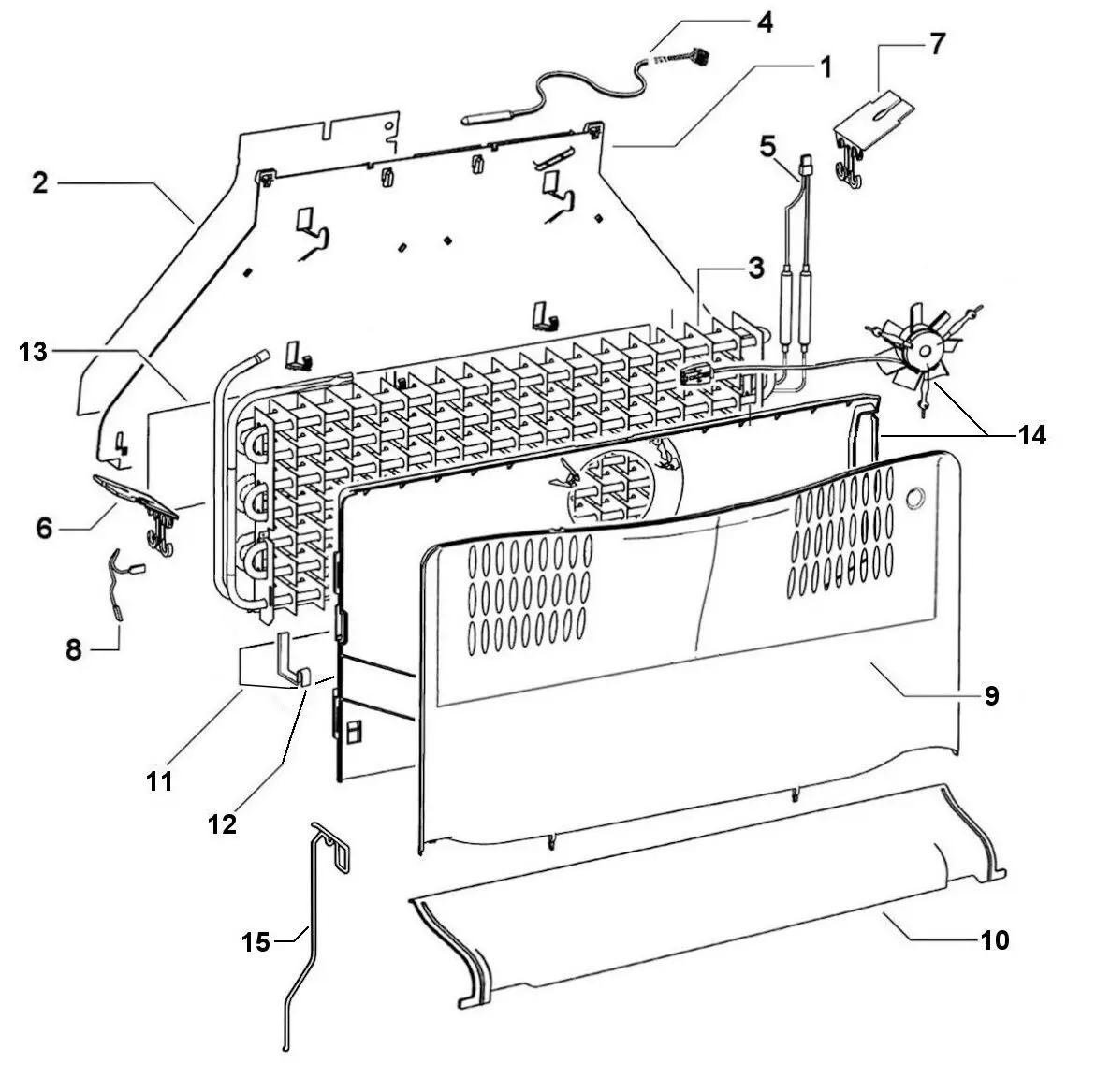 4
1
7
2
5
3
13
14
6
8
9
11
12
15
10