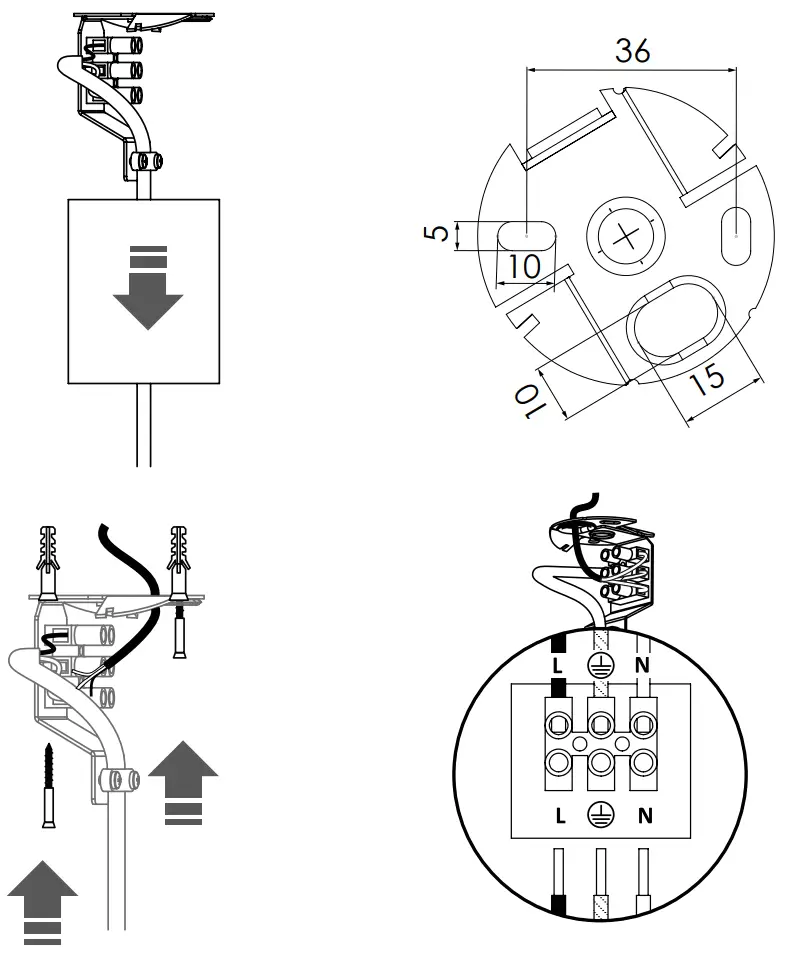 36

5

10

10

15

L

N

L

N