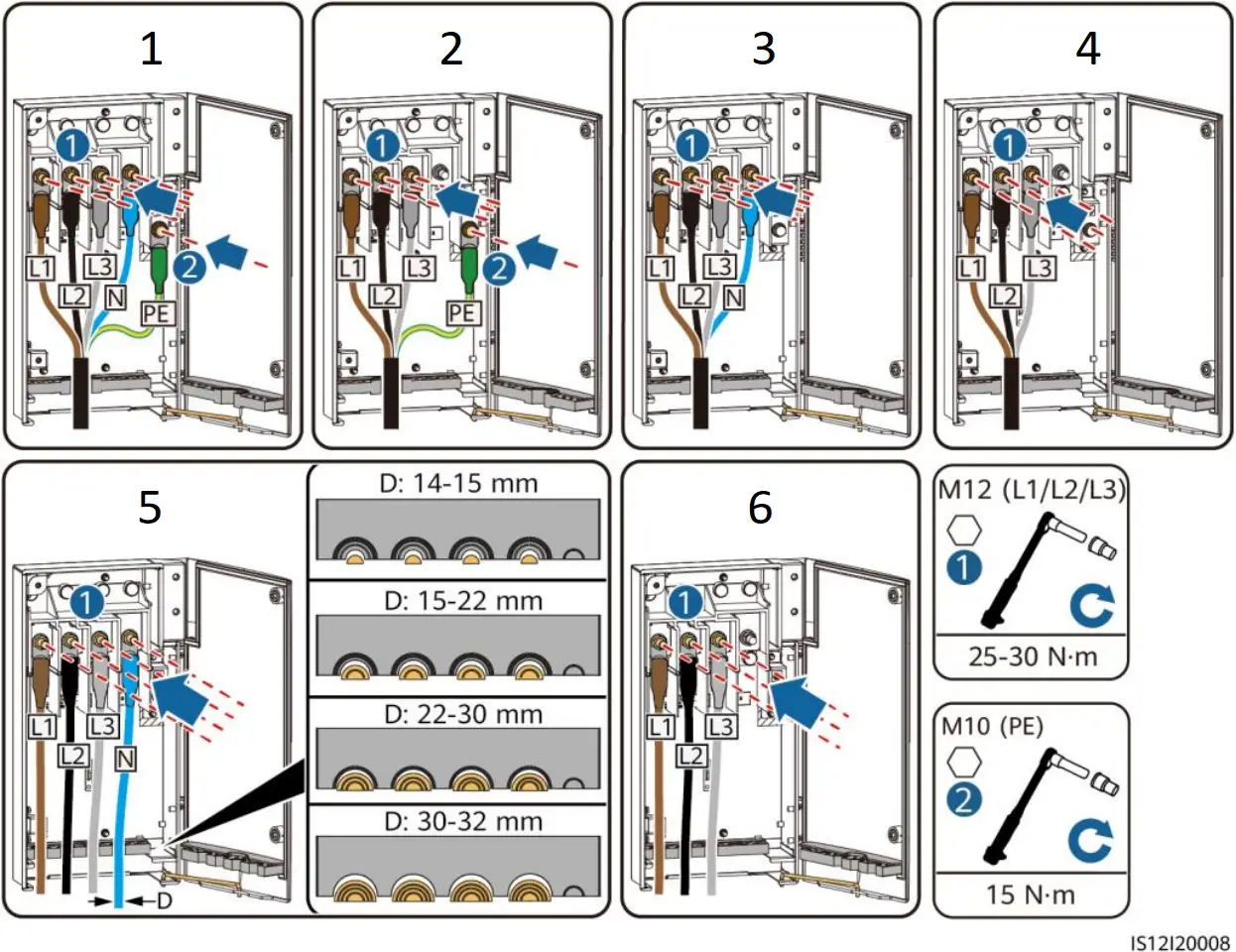 1

1
2
L1
L2
L3
N
PE

2

1
2
L1
L2
L3
PE

3

1
L1
L2
L3
N

4

1
L1
L2
L3

5

1
L1
L2
L3
N
D

D: 14-15 mm

D: 15-22 mm

D: 22-30 mm

D: 30-32 mm

6

1
L1
L2
L3

M12 (L1/L2/L3)
1
25-30 N·m

M10 (PE)
2
15 N·m

IS12I20008