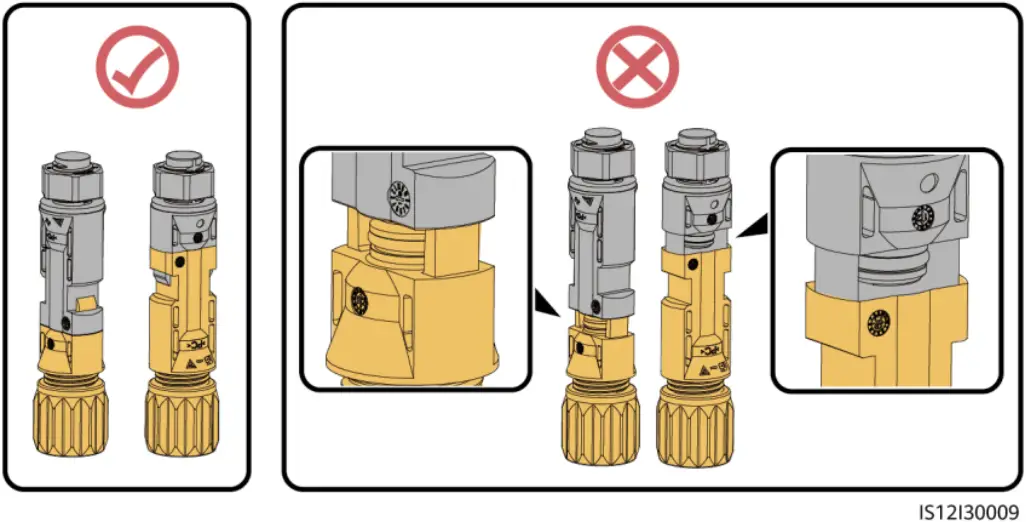 IS12I30009