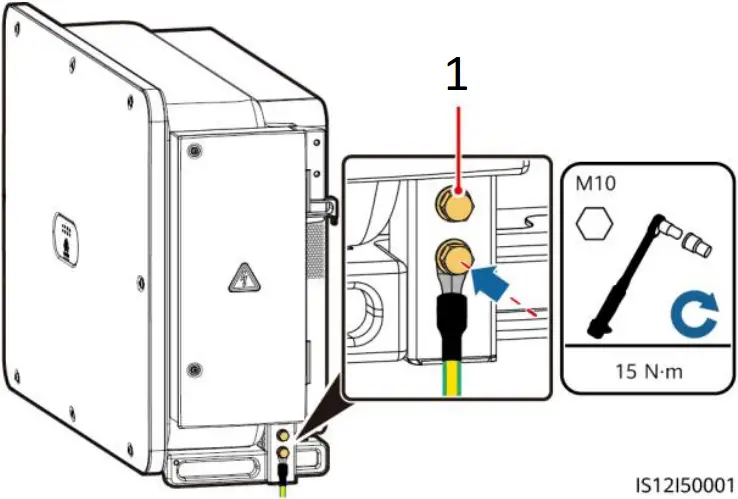 1

M10

15 N·m

IS12I50001