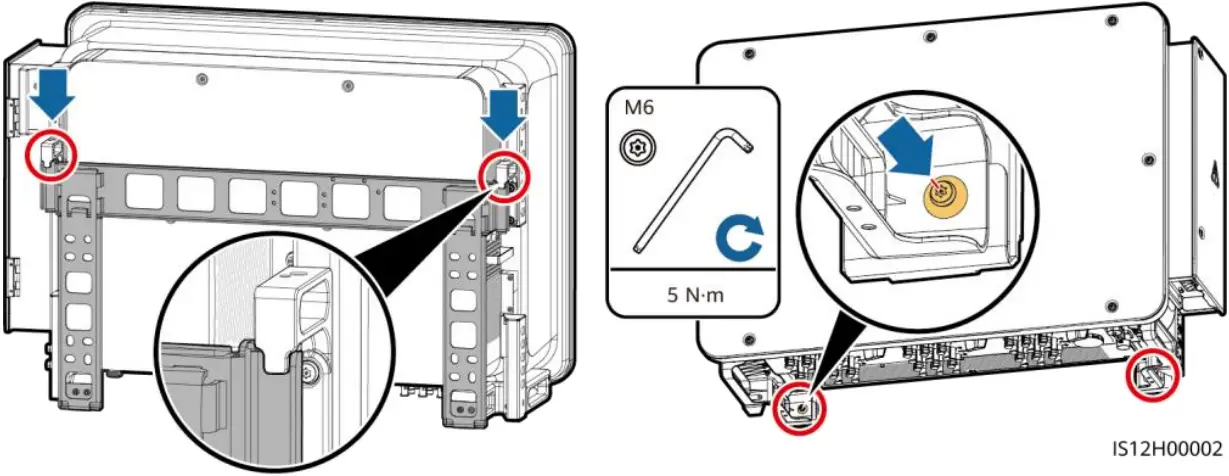 M6

5 N·m

IS12H00002