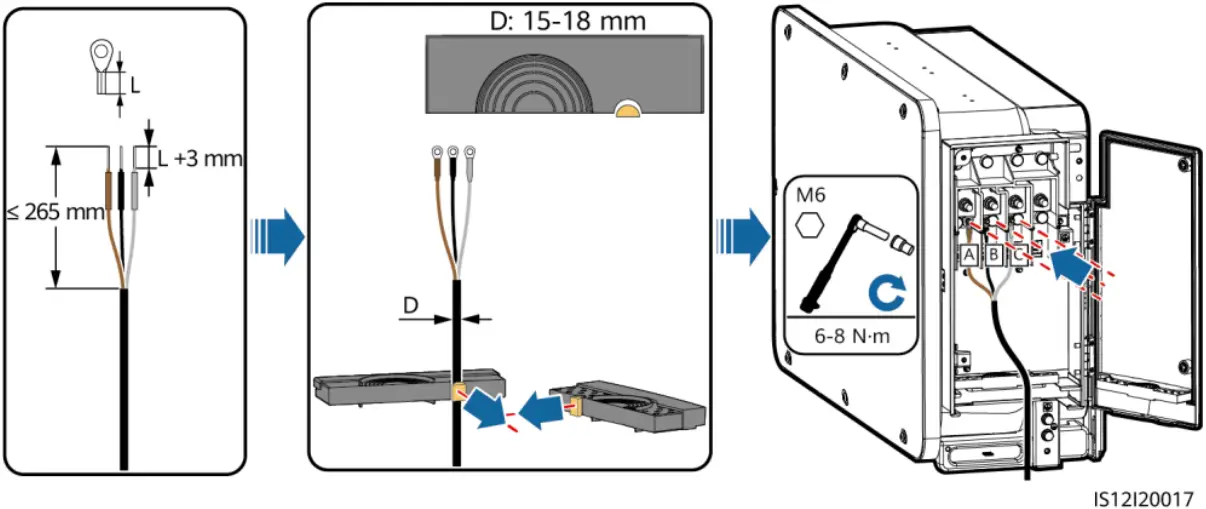 L

L +3 mm

≤ 265 mm

D: 15-18 mm

D

M6

6-8 N·m

A

B

C

IS12I20017