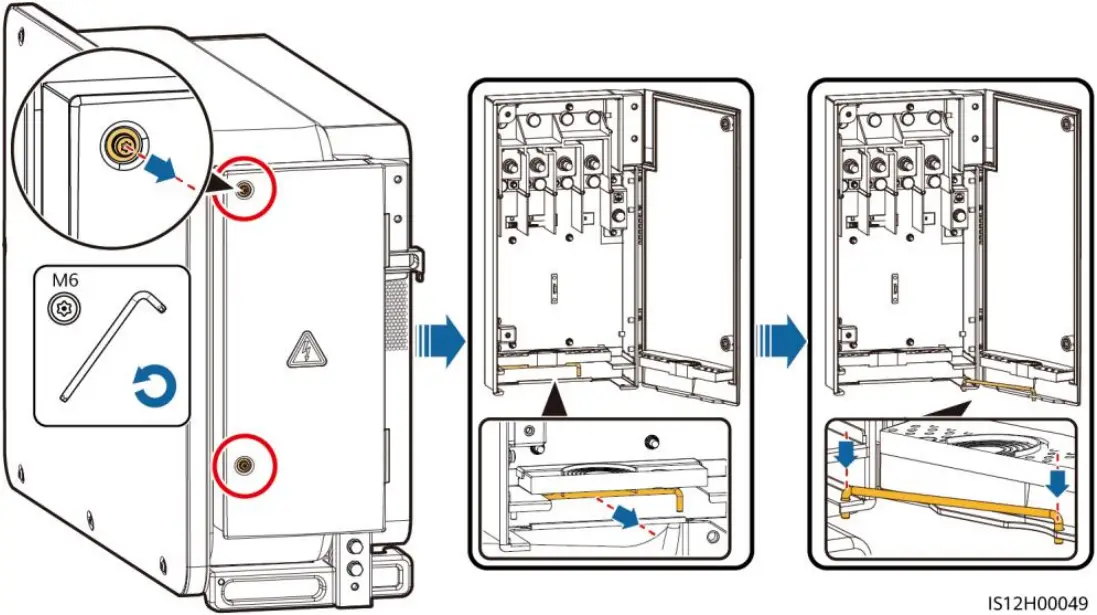 M6

IS12H00049