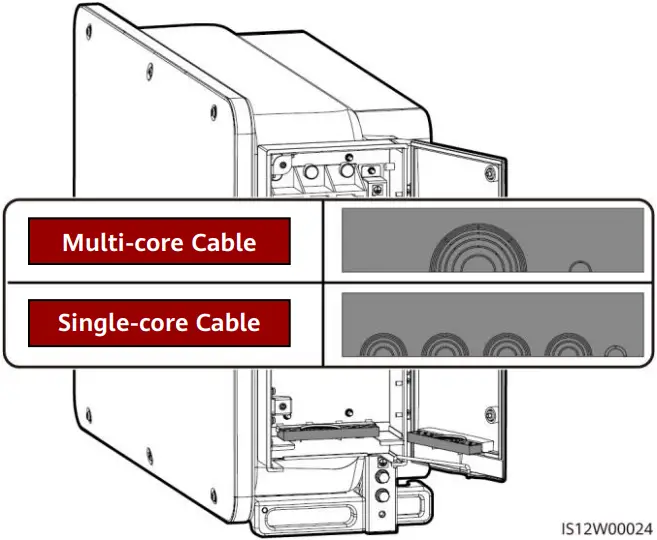 Multi-core Cable

Single-core Cable

IS12W00024