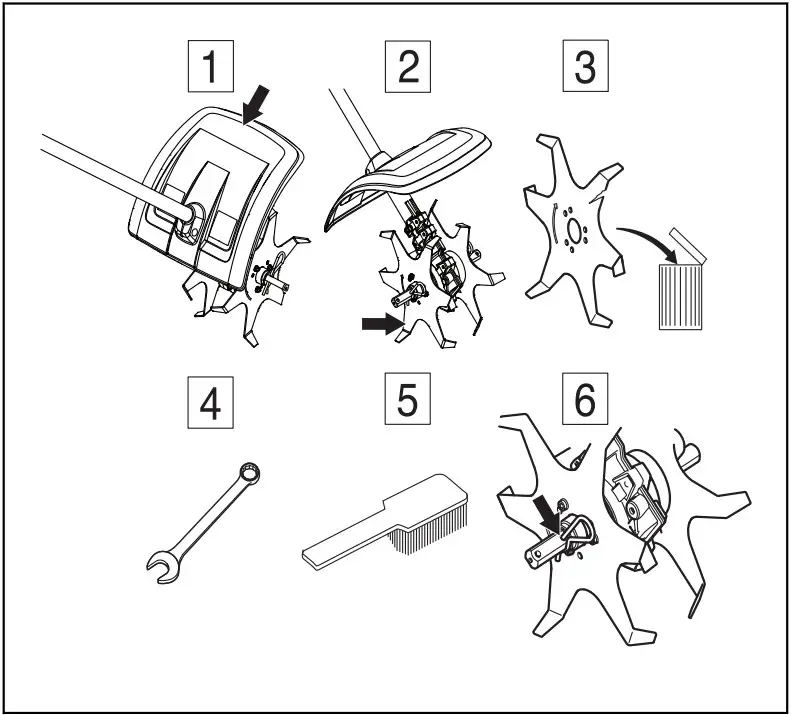 1
2
3
4
5
6