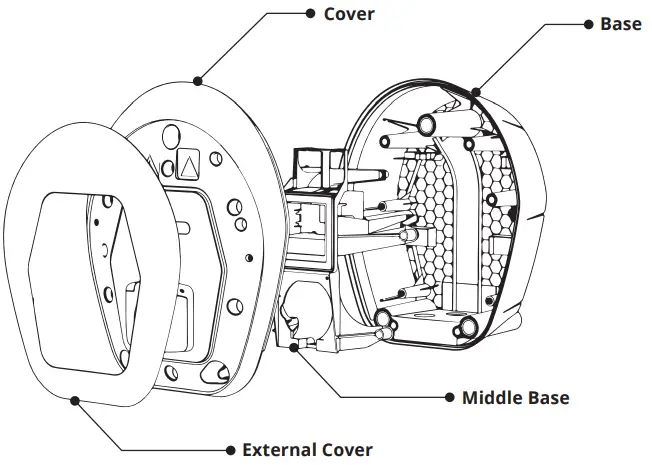 Cover

Base

Middle Base

External Cover