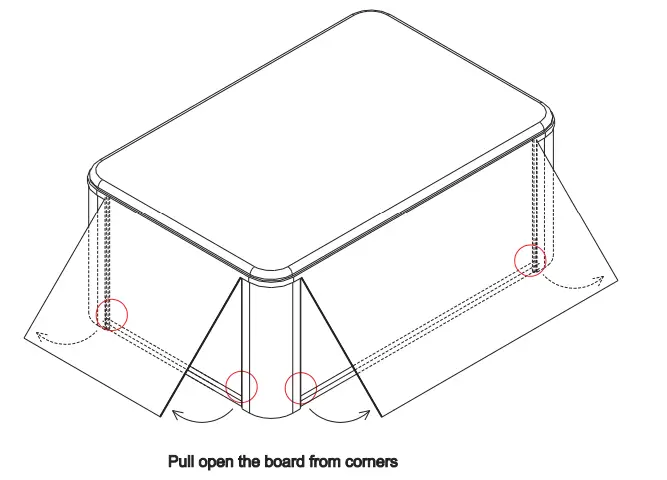 Pull open the board from corners