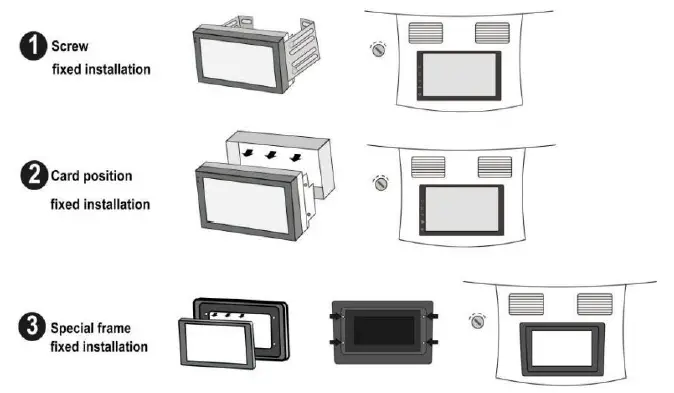 1 Screw fixed installation

2 Card position fixed installation

3 Special frame fixed installation