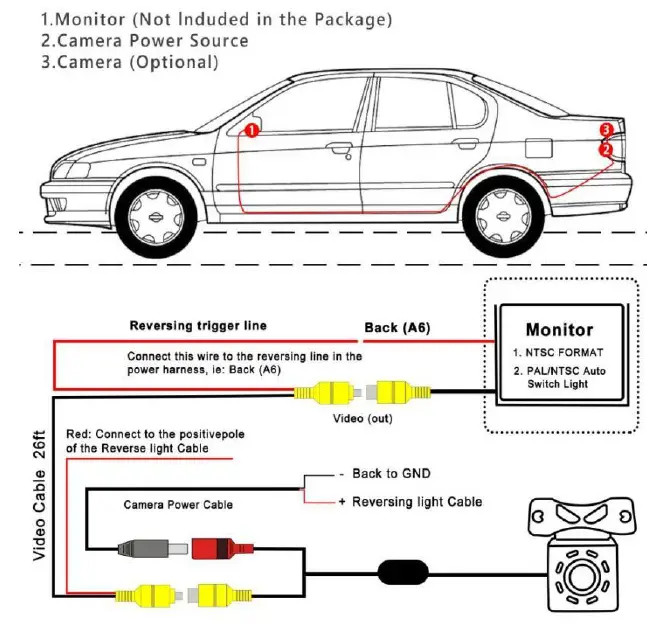 1.Monitor (Not Induded in the Package)
2.Camera Power Source
3.Camera (Optional)

1
3
2

Reversing trigger line

Back (A6)

Connect this wire to the reversing line in the power harness, ie: Back (A6)

Monitor
1. NTSC FORMAT
2. PAL/NTSC Auto Switch Light

Video (out)

Video Cable 26ft

Red: Connect to the positivepole of the Reverse light Cable

- Back to GND
+ Reversing light Cable

Camera Power Cable