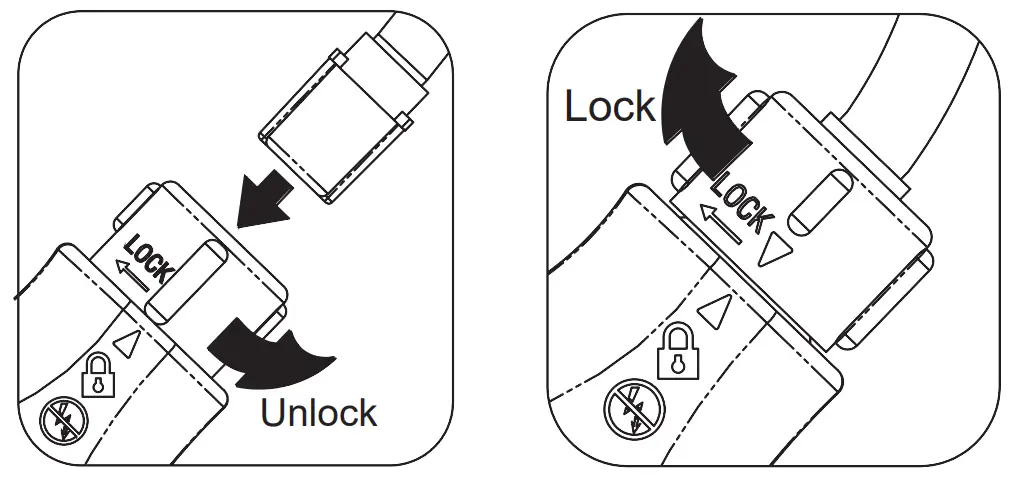 LOCK
Unlock

Lock
LOCK