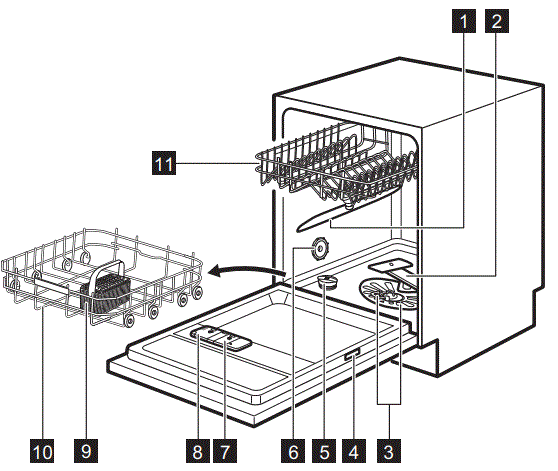 1
2
11
10
9
8
7
6
5
4
3