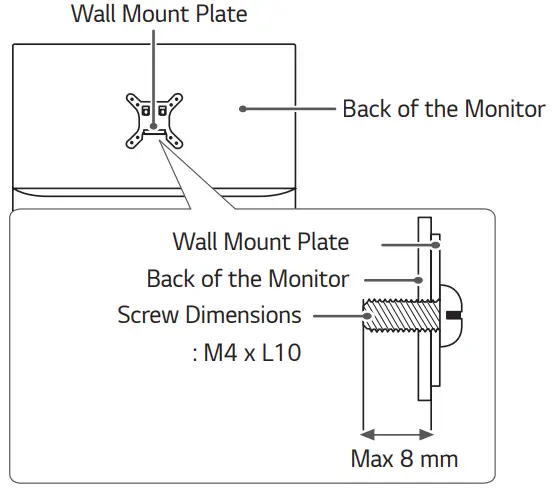 Wall Mount Plate

Back of the Monitor

Wall Mount Plate

Back of the Monitor

Screw Dimensions
: M4 x L10

Max 8 mm