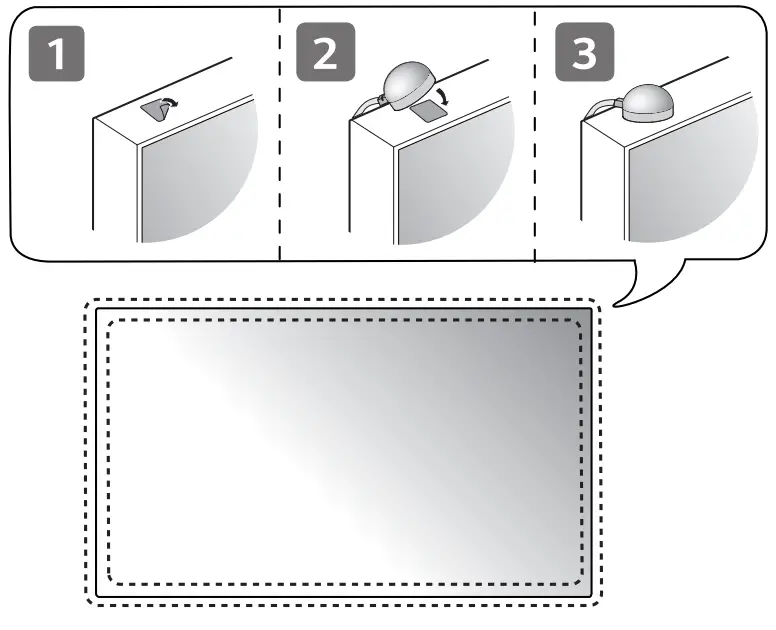 1

2

3