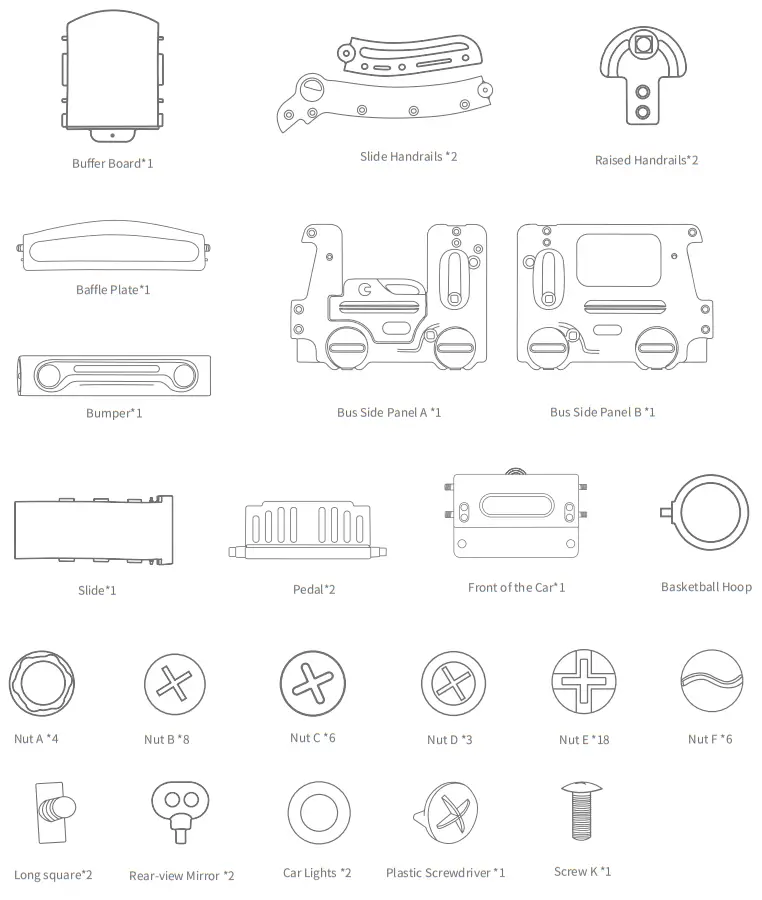 Buffer Board*1

Slide Handrails *2

Raised Handrails*2

Baffle Plate*1

Bumper*1

Bus Side Panel A *1

Bus Side Panel B *1

Slide*1

Pedal*2

Front of the Car*1

Basketball Hoop

Nut A *4

Nut B *8

Nut C *6

Nut D *3

Nut E *18

Nut F *6

Long square*2

Rear-view Mirror *2

Car Lights *2

Plastic Screwdriver *1

Screw K *1