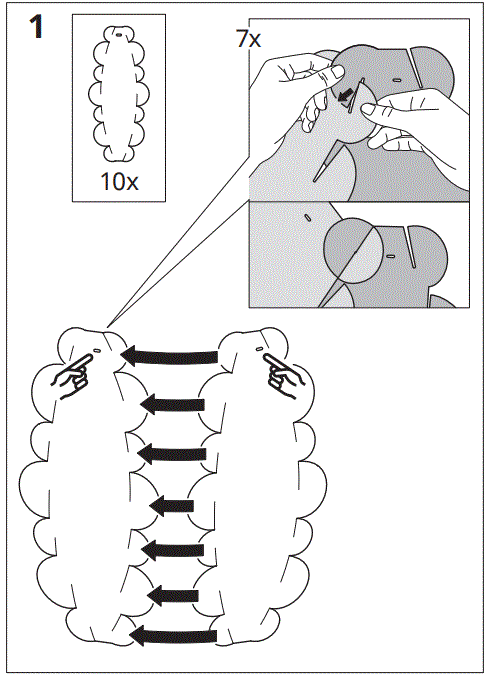 1

10x

7x