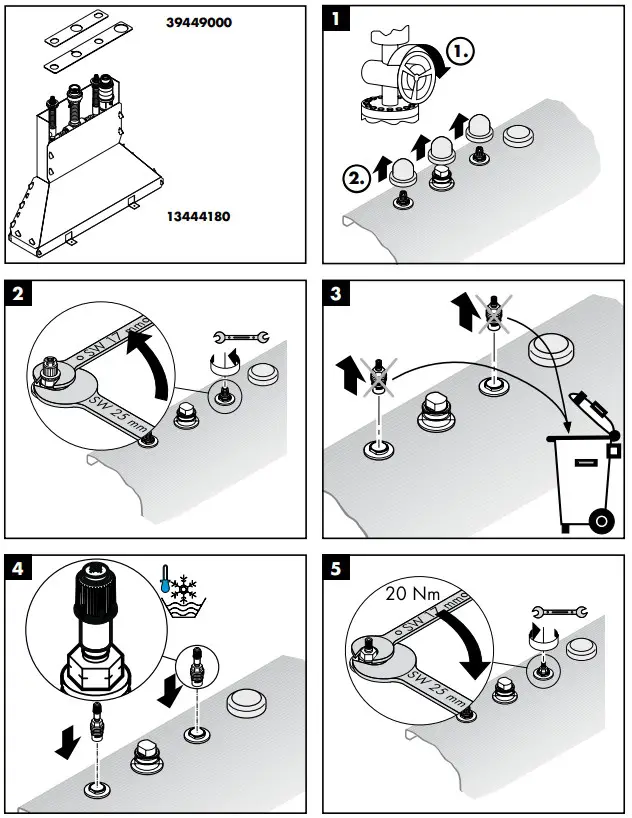 39449000

13444180

1

1.

2.

2

SW 17 mm

SW 25 mm

3

4

5

20 Nm

SW 17 mm

SW 25 mm