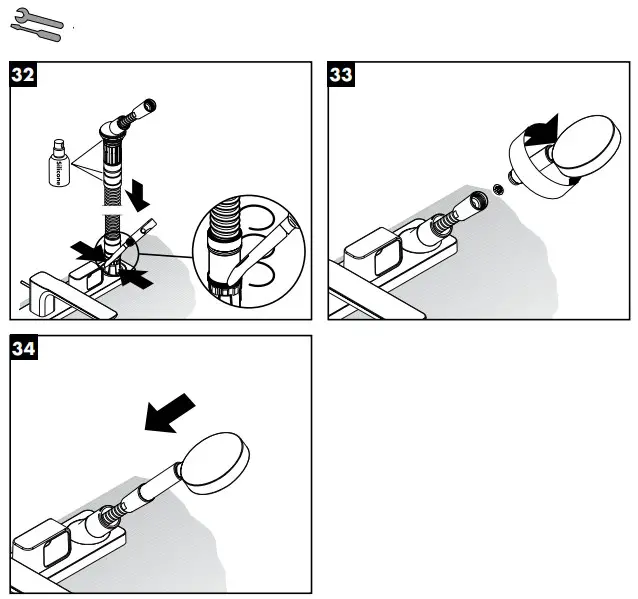 32

Silicone

33

34