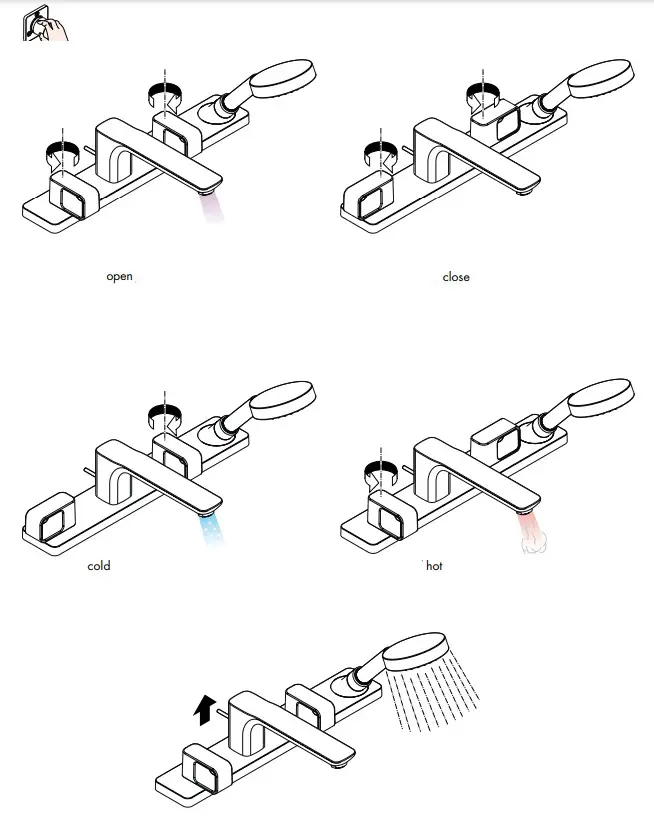 open

close

cold

hot