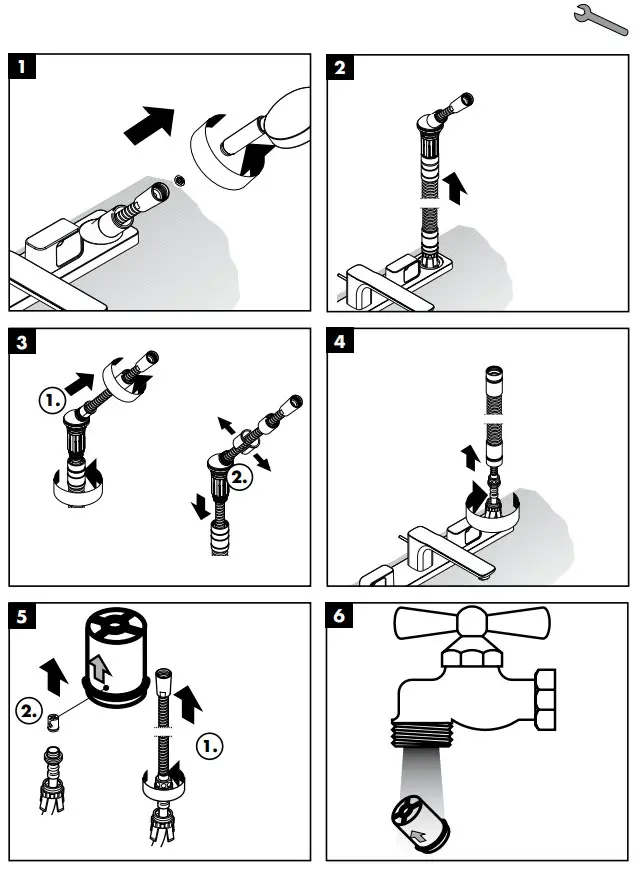 1

2

3

1.

2.

4

5

2.

1.

6