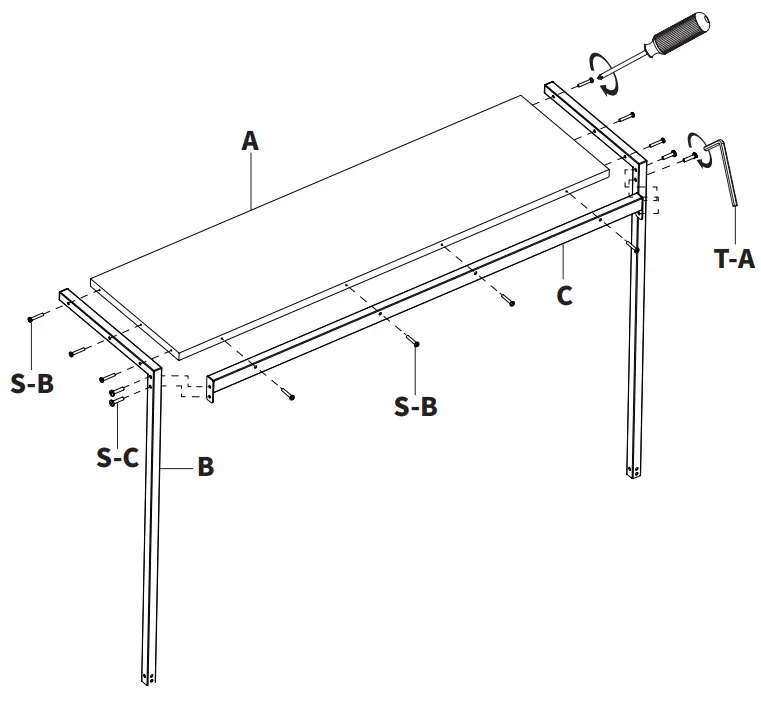 A

T-A

C

S-B

S-B

S-C

B