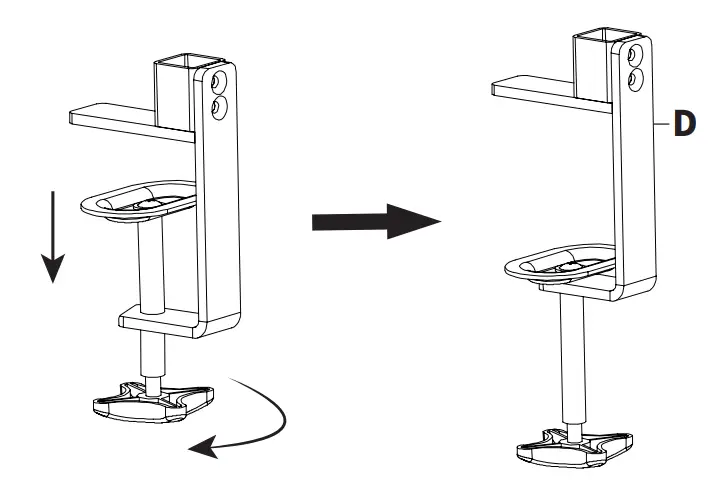 D