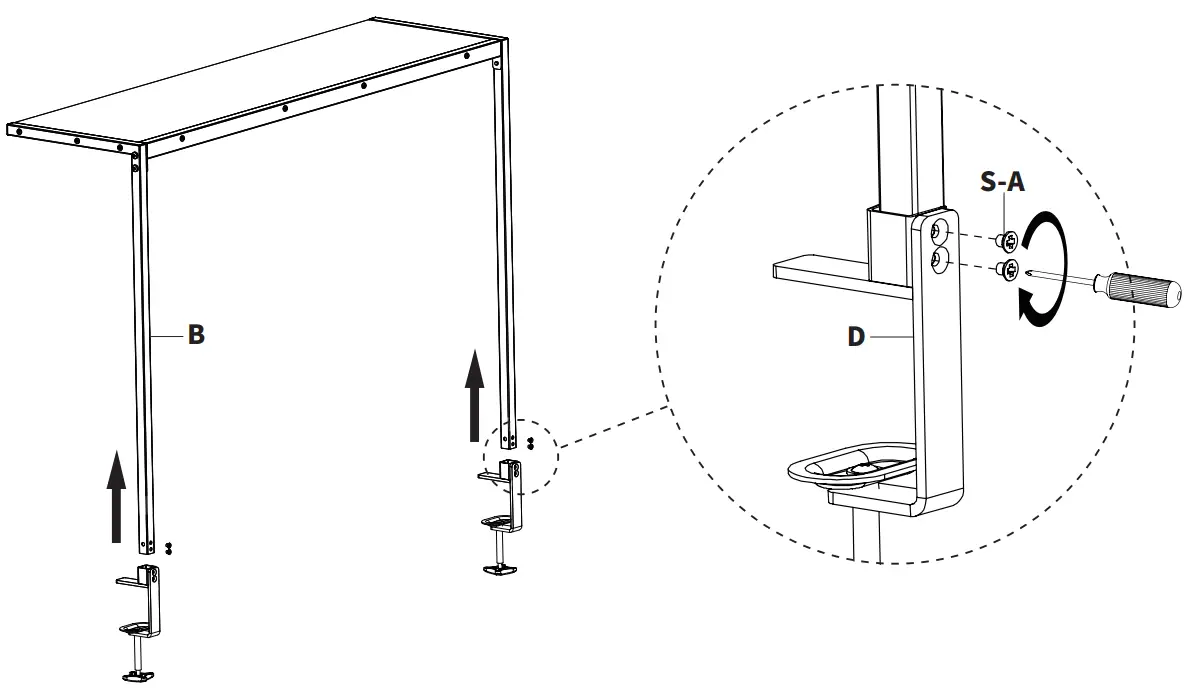 B

S-A

D