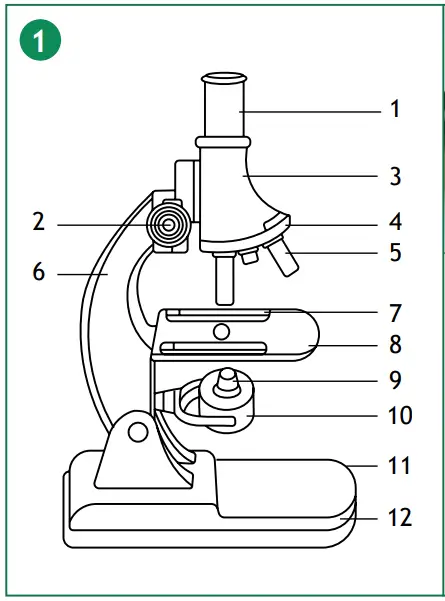 1

1
3
2
4
5
6
7
8
9
10
11
12