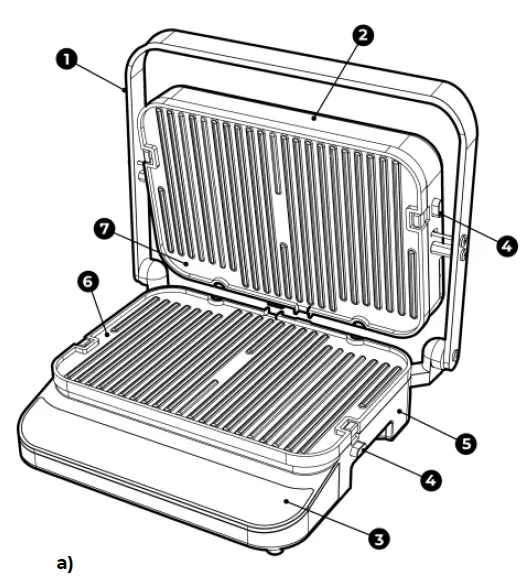 1
2
7
4
6
5
4
3
a)