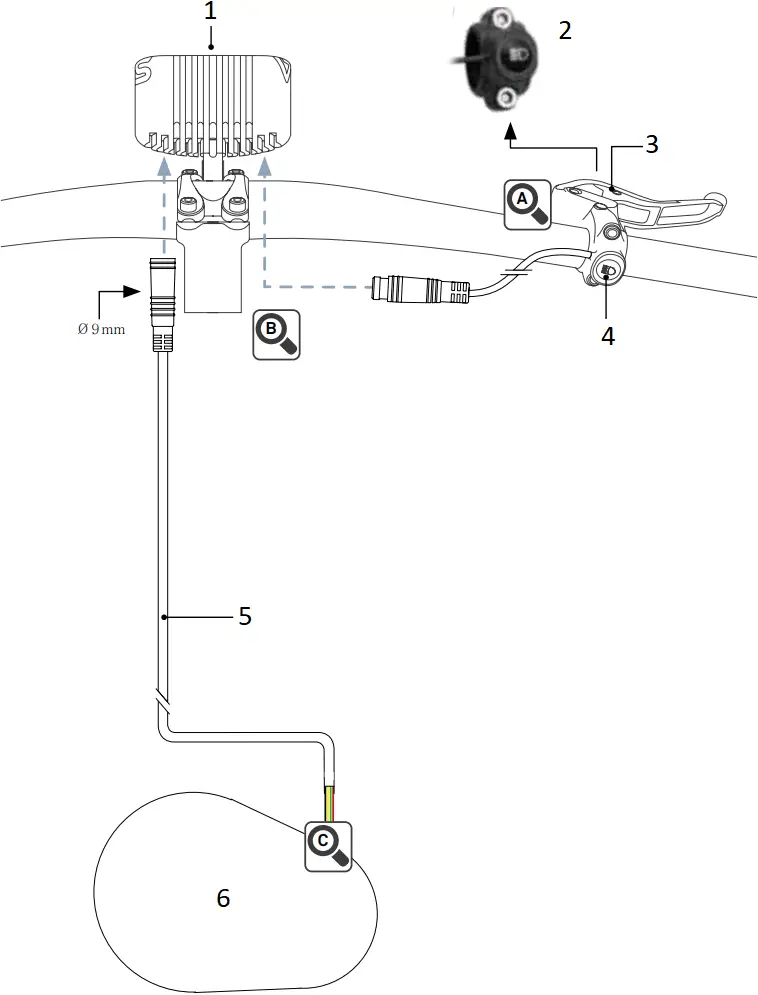 1

2

3

A

4

Ø 9 mm

B

5

C

6