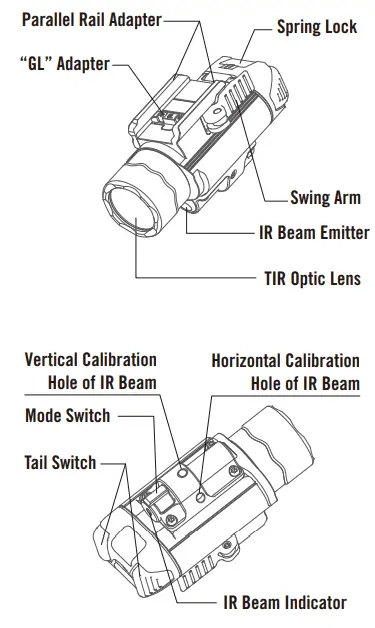 Parallel Rail Adapter
Spring Lock
"GL" Adapter
Swing Arm
IR Beam Emitter
TIR Optic Lens

Vertical Calibration Hole of IR Beam
Horizontal Calibration Hole of IR Beam
Mode Switch
Tail Switch
IR Beam Indicator