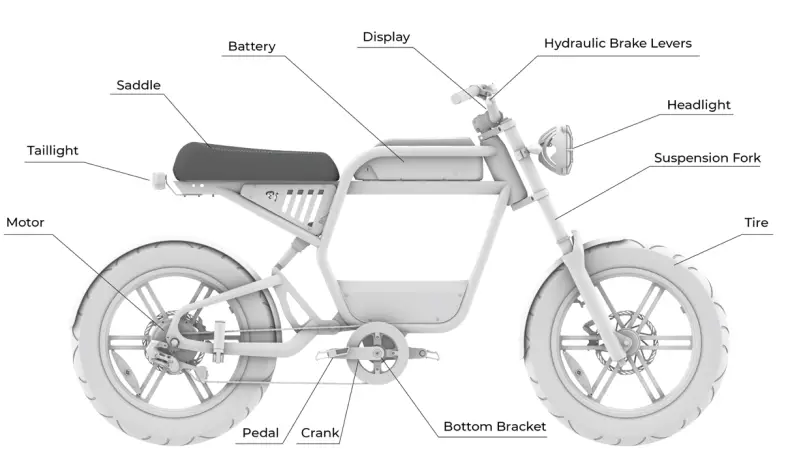 Display
Battery
Hydraulic Brake Levers
Saddle
Headlight
Taillight
Suspension Fork
Motor
Tire
Pedal
Crank
Bottom Bracket