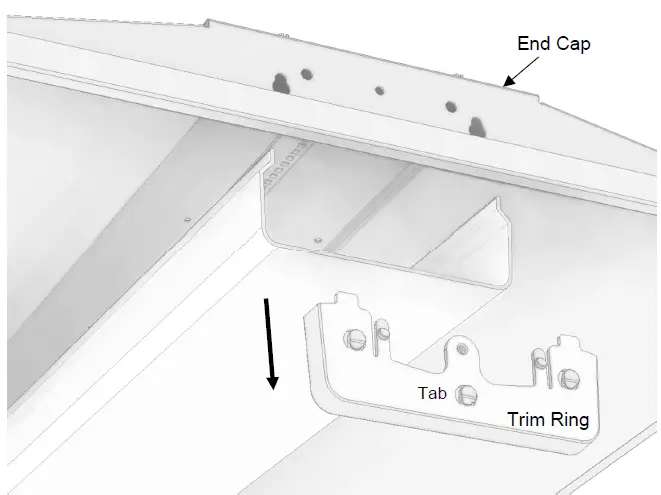 End Cap

Tab

Trim Ring